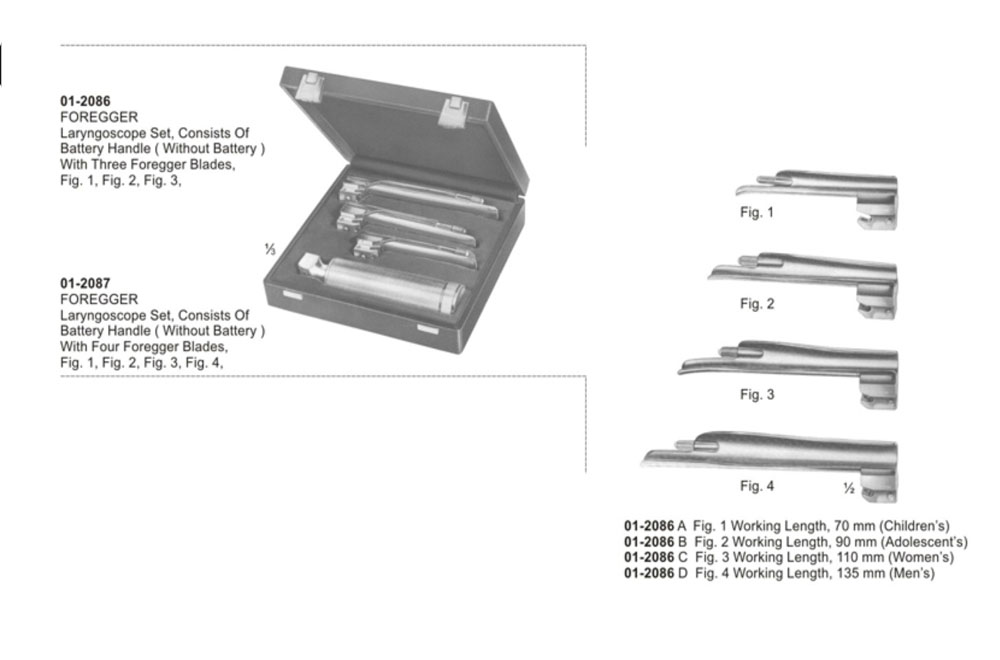 01-2086
FOREGGER
Laryngoscope Set, Consists Of Battery Handle ( Without Battery ) With Three Foregger Blades, Fig. 1, Fig. 2, Fig. 3,

⅓

01-2087
FOREGGER
Laryngoscope Set, Consists Of Battery Handle ( Without Battery ) With Four Foregger Blades, Fig. 1, Fig. 2, Fig. 3, Fig. 4,

Fig. 1

Fig. 2

Fig. 3

Fig. 4

½

01-2086 A Fig. 1 Working Length, 70 mm (Children's)
01-2086 B Fig. 2 Working Length, 90 mm (Adolescent's)
01-2086 C Fig. 3 Working Length, 110 mm (Women's)
01-2086 D Fig. 4 Working Length, 135 mm (Men's)