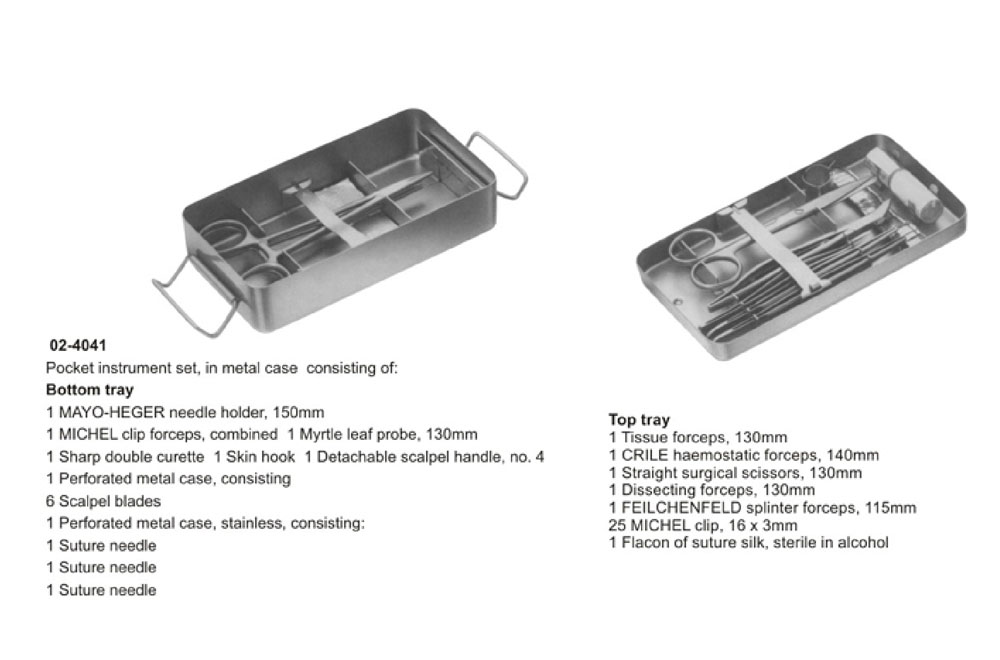 02-4041
Pocket instrument set, in metal case consisting of:
Bottom tray
1 MAYO-HEGER needle holder, 150mm
1 MICHEL clip forceps, combined 1 Myrtle leaf probe, 130mm
1 Sharp double curette 1 Skin hook 1 Detachable scalpel handle, no. 4
1 Perforated metal case, consisting
6 Scalpel blades
1 Perforated metal case, stainless, consisting:
1 Suture needle
1 Suture needle
1 Suture needle

Top tray
1 Tissue forceps, 130mm
1 CRILE haemostatic forceps, 140mm
1 Straight surgical scissors, 130mm
1 Dissecting forceps, 130mm
1 FEILCHENFELD splinter forceps, 115mm
25 MICHEL clip, 16 x 3mm
1 Flacon of suture silk, sterile in alcohol