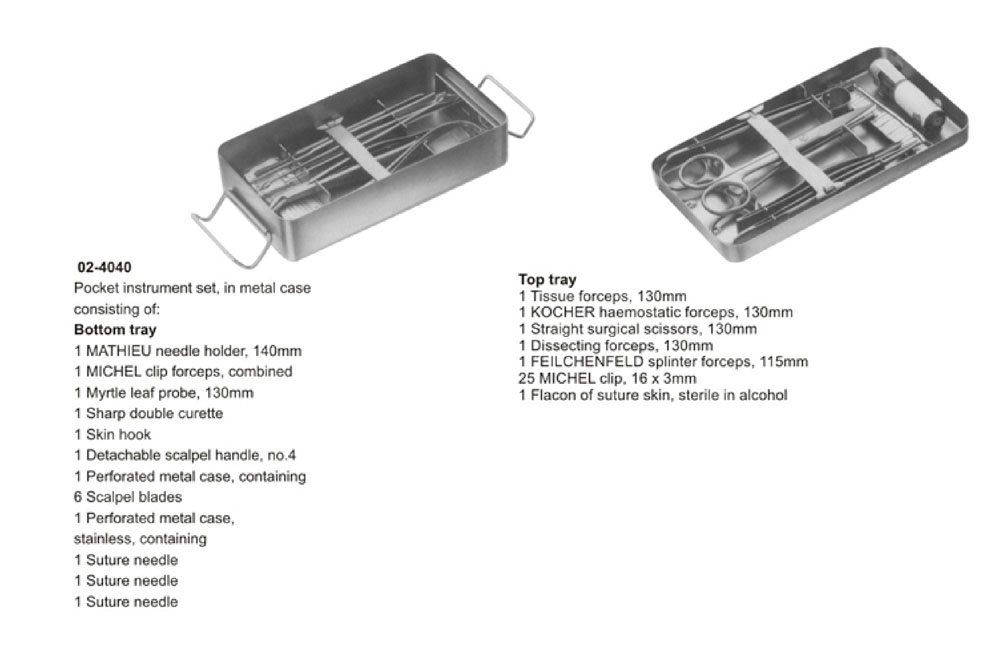 02-4040
Pocket instrument set, in metal case consisting of:
**Bottom tray**
1 MATHIEU needle holder, 140mm
1 MICHEL clip forceps, combined
1 Myrtle leaf probe, 130mm
1 Sharp double curette
1 Skin hook
1 Detachable scalpel handle, no.4
1 Perforated metal case, containing
6 Scalpel blades
1 Perforated metal case, stainless, containing
1 Suture needle
1 Suture needle
1 Suture needle

**Top tray**
1 Tissue forceps, 130mm
1 KOCHER haemostatic forceps, 130mm
1 Straight surgical scissors, 130mm
1 Dissecting forceps, 130mm
1 FEILCHENFELD splinter forceps, 115mm
25 MICHEL clip, 16 x 3mm
1 Flacon of suture skin, sterile in alcohol